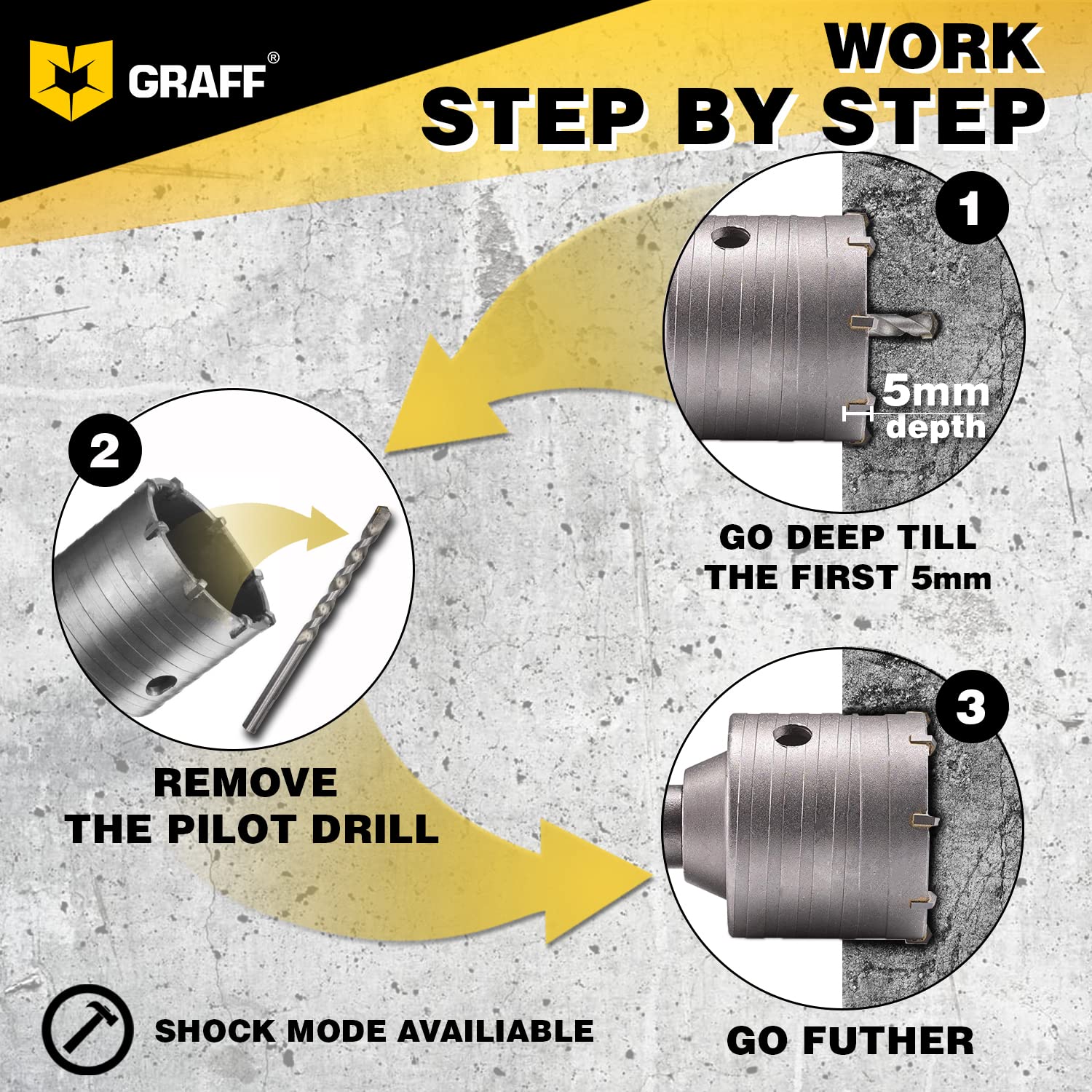 GRAFF®

WORK
STEP BY STEP

1

5mm
depth

GO DEEP TILL THE FIRST 5mm

2

REMOVE THE PILOT DRILL

3

GO FUTHER

SHOCK MODE AVAILIABLE